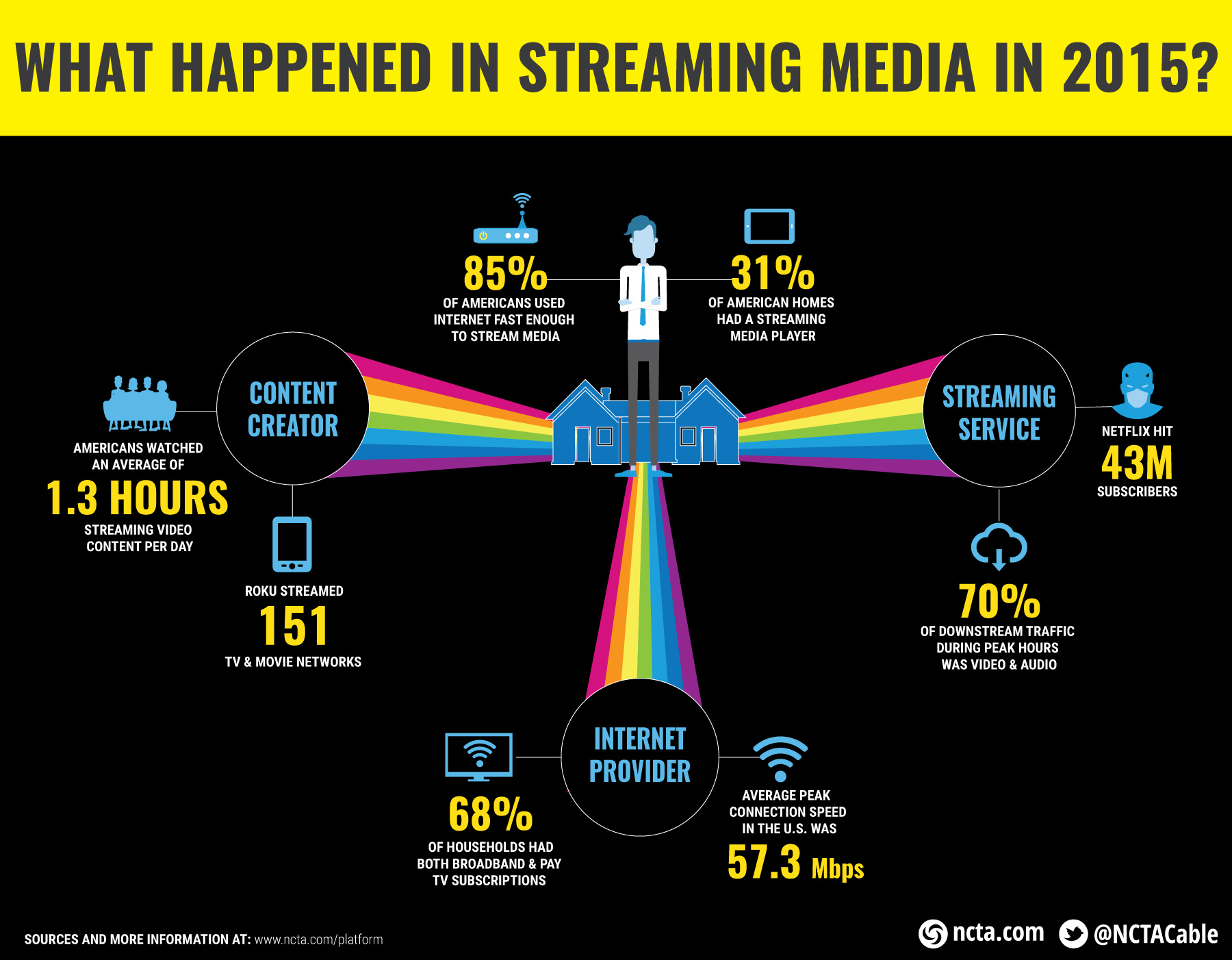 WHAT HAPPENED IN STREAMING MEDIA IN 2015?

85%
OF AMERICANS USED INTERNET FAST ENOUGH TO STREAM MEDIA

31%
OF AMERICAN HOMES HAD A STREAMING MEDIA PLAYER

CONTENT CREATOR

AMERICANS WATCHED AN AVERAGE OF
1.3 HOURS
STREAMING VIDEO CONTENT PER DAY

ROKU STREAMED
151
TV & MOVIE NETWORKS

STREAMING SERVICE

NETFLIX HIT
43M
SUBSCRIBERS

70%
OF DOWNSTREAM TRAFFIC DURING PEAK HOURS WAS VIDEO & AUDIO

INTERNET PROVIDER

68%
OF HOUSEHOLDS HAD BOTH BROADBAND & PAY TV SUBSCRIPTIONS

AVERAGE PEAK CONNECTION SPEED IN THE U.S. WAS
57.3 Mbps

SOURCES AND MORE INFORMATION AT: www.ncta.com/platform

ncta.com @NCTACable